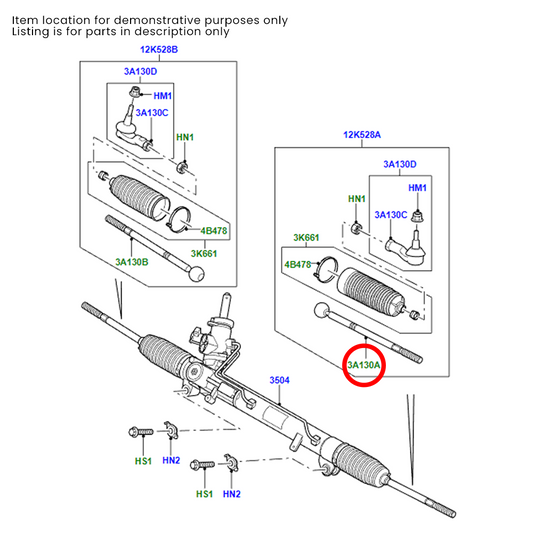 Item location for demonstrative purposes only
Listing is for parts in description only

12K528B
3A130D
HM1
3A130C
HN1
4B478
3K661
3A130B

12K528A
3A130D
HM1
HN1
3A130C
3K661
4B478
3A130A

3504
HS1
HN2
HS1
HN2